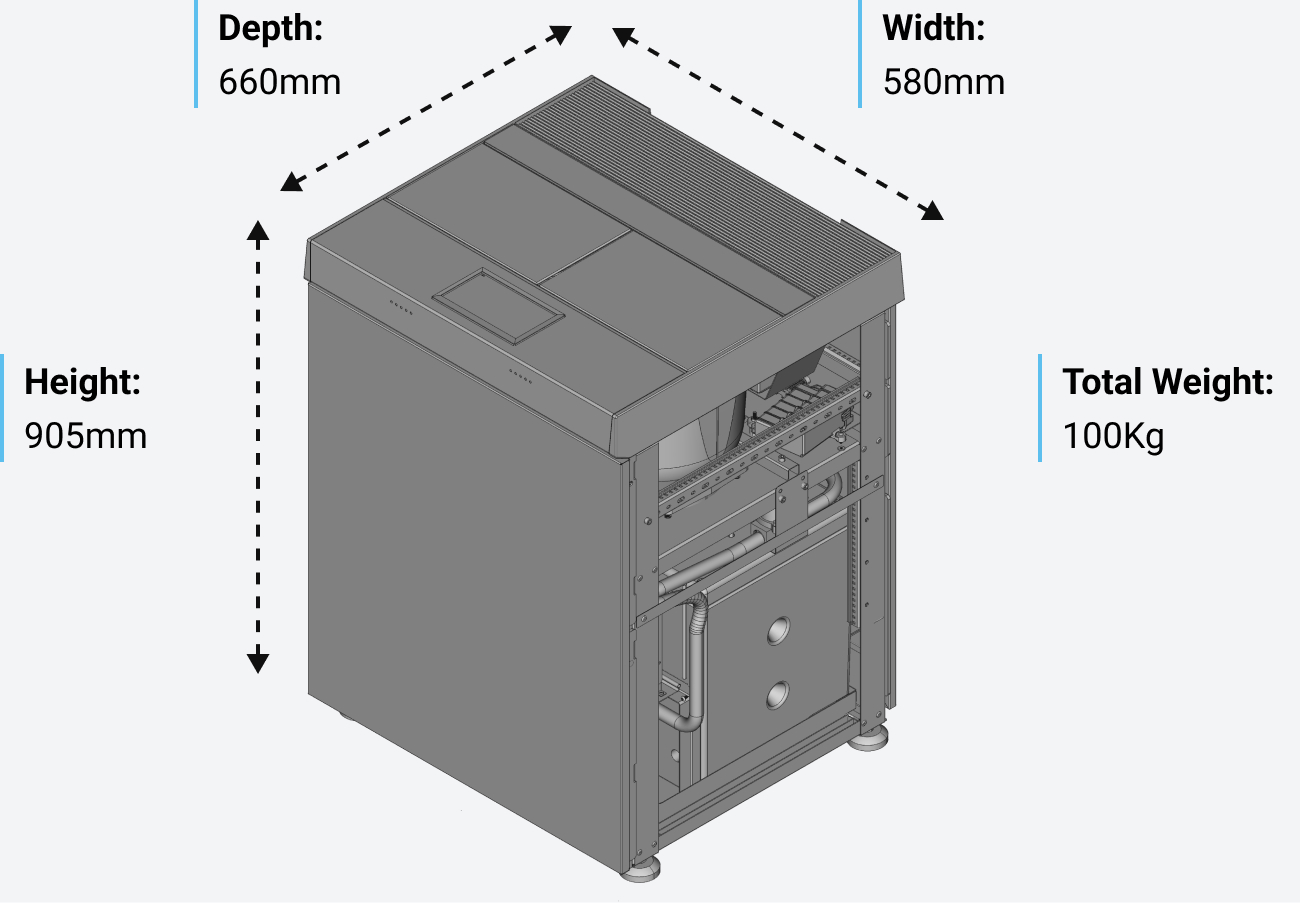 Depth:
660mm

Width:
580mm

Height:
905mm

Total Weight:
100Kg